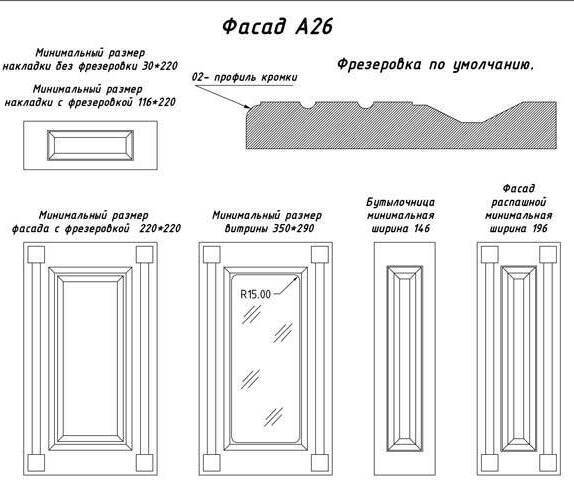 Фасад А26

Минимальный размер накладки без фрезеровки 30*220

Минимальный размер накладки с фрезеровкой 116*220

Фрезеровка по умолчанию.

02- профиль кромки

Минимальный размер фасада с фрезеровкой 220*220

Минимальный размер витрины 350*290

R15.00

Бутылочница минимальная ширина 146

Фасад распашной минимальная ширина 196