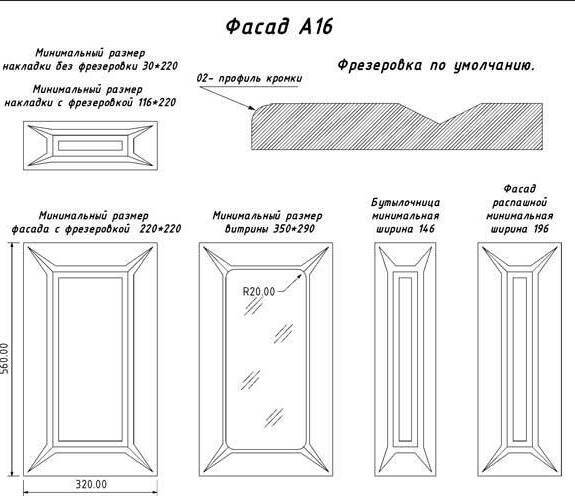 Фасад А16

Минимальный размер накладки без фрезеровки 30*220

Минимальный размер накладки с фрезеровкой 116*220

Фрезеровка по умолчанию.

02- профиль кромки

Минимальный размер фасада с фрезеровкой 220*220

Минимальный размер витрины 350*290

Бутылочница минимальная ширина 146

Фасад распашной минимальная ширина 196

R20.00

560.00

320.00