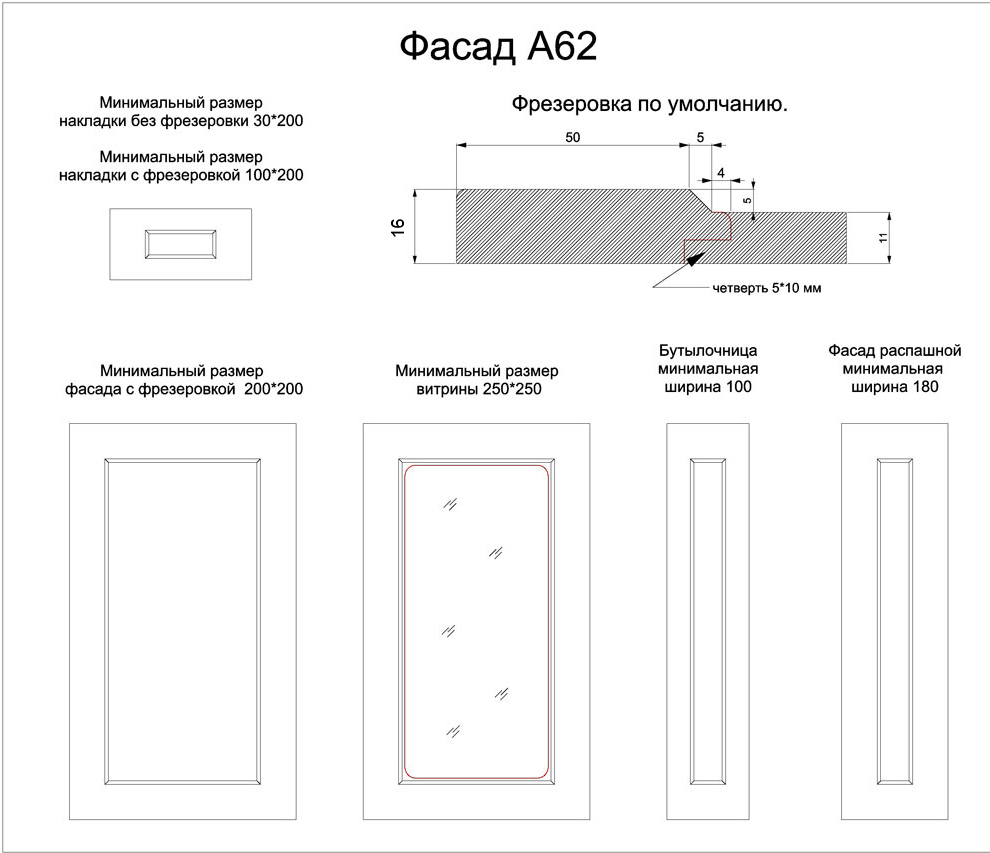 Фасад А62

Минимальный размер накладки без фрезеровки 30*200

Минимальный размер накладки с фрезеровкой 100*200

Фрезеровка по умолчанию.

50

5

4

5

16

11

четверть 5*10 мм

Минимальный размер фасада с фрезеровкой 200*200

Минимальный размер витрины 250*250

Бутылочница минимальная ширина 100

Фасад распашной минимальная ширина 180