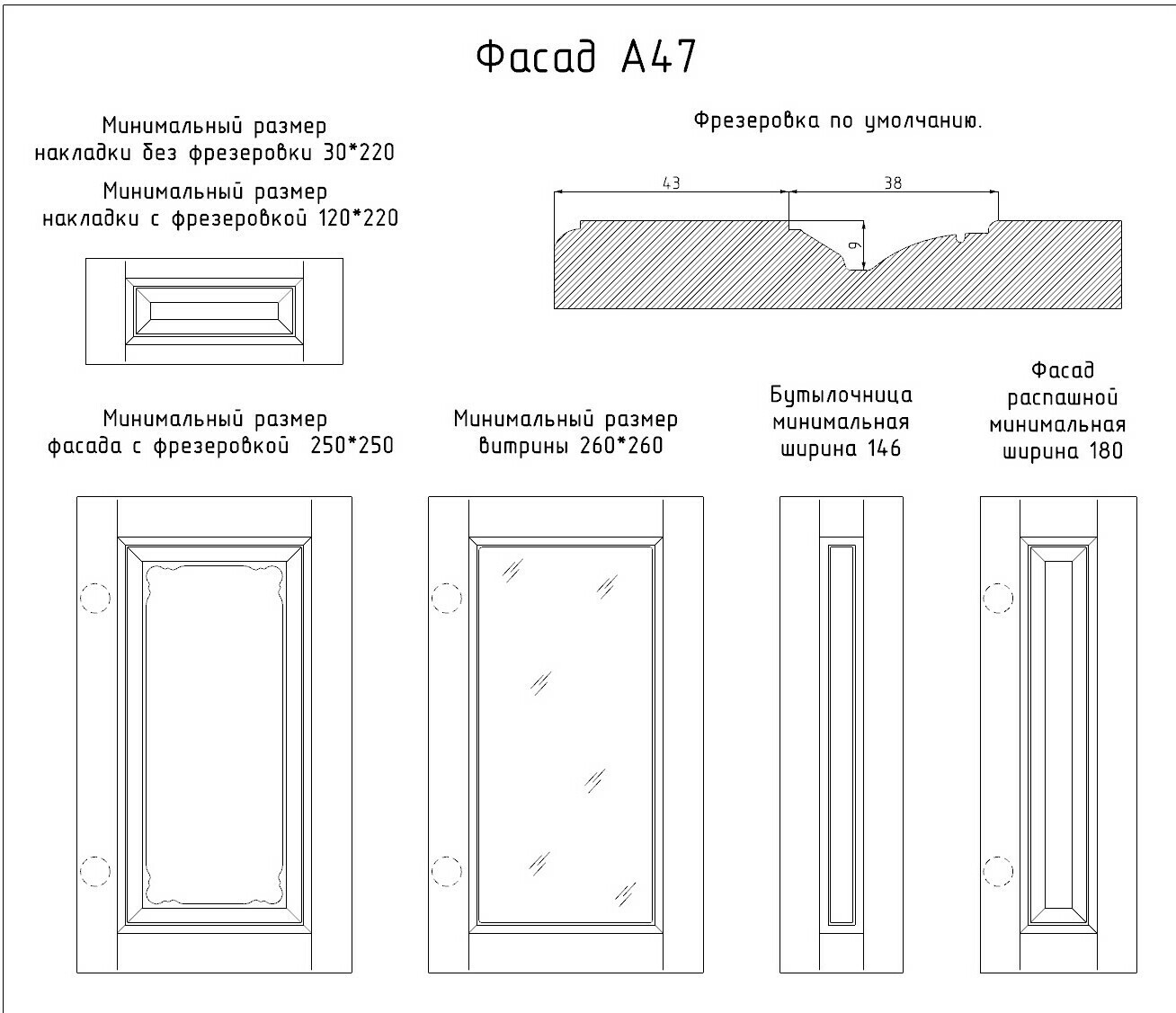 Фасад А47

Минимальный размер накладки без фрезеровки 30*220

Минимальный размер накладки с фрезеровкой 120*220

Фрезеровка по умолчанию.

43

38

9

Минимальный размер фасада с фрезеровкой 250*250

Минимальный размер витрины 260*260

Бутылочница минимальная ширина 146

Фасад распашной минимальная ширина 180