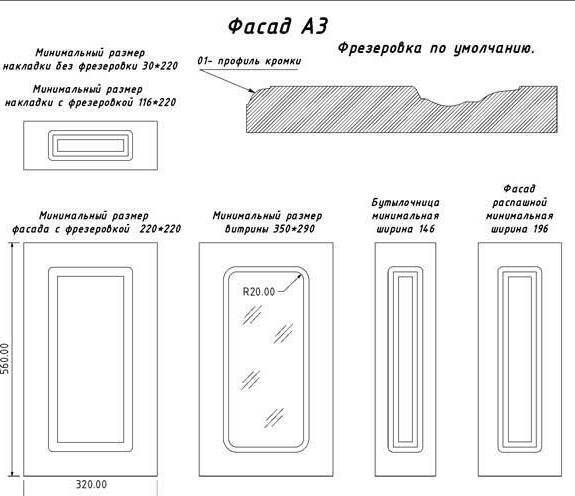 Фасад А3

Фрезеровка по умолчанию.

Минимальный размер накладки без фрезеровки 30*220

Минимальный размер накладки с фрезеровкой 116*220

01- профиль кромки

Минимальный размер фасада с фрезеровкой 220*220

Минимальный размер витрины 350*290

Бутылочница минимальная ширина 146

Фасад распашной минимальная ширина 196

R20.00

560.00

320.00