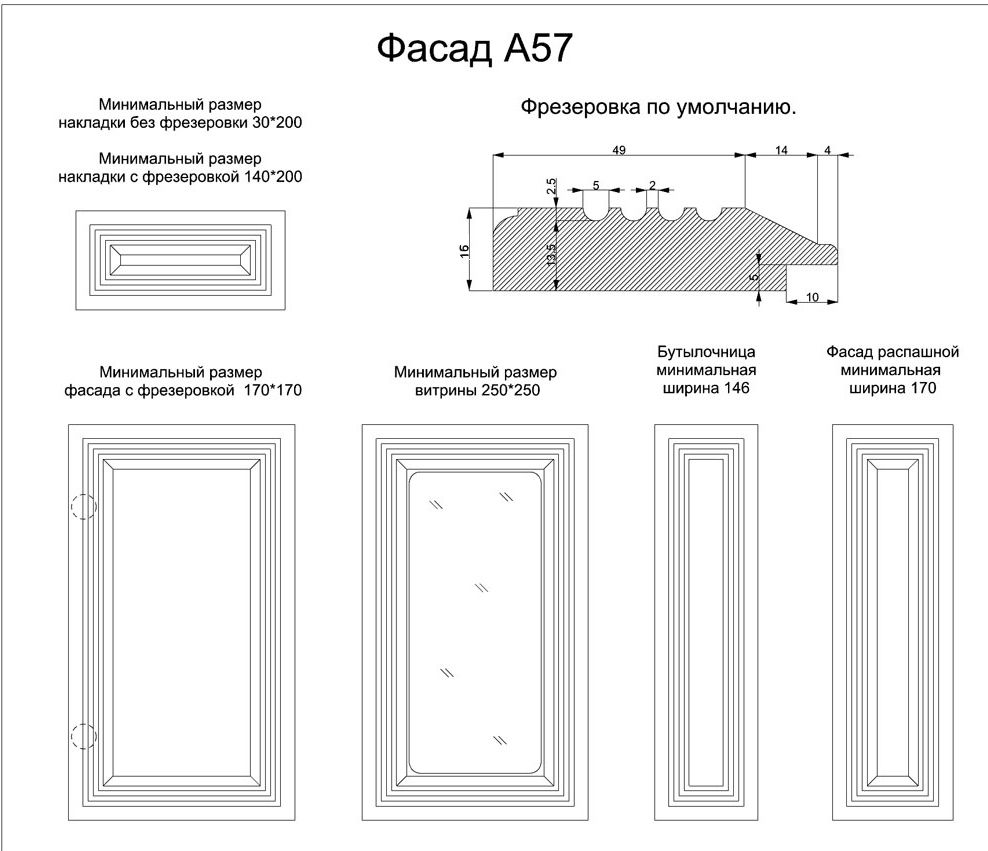 Фасад А57

Минимальный размер накладки без фрезеровки 30*200

Минимальный размер накладки с фрезеровкой 140*200

Фрезеровка по умолчанию.

49
14
4
2.5
5
2
16
13.5
5
10

Минимальный размер фасада с фрезеровкой 170*170

Минимальный размер витрины 250*250

Бутылочница минимальная ширина 146

Фасад распашной минимальная ширина 170