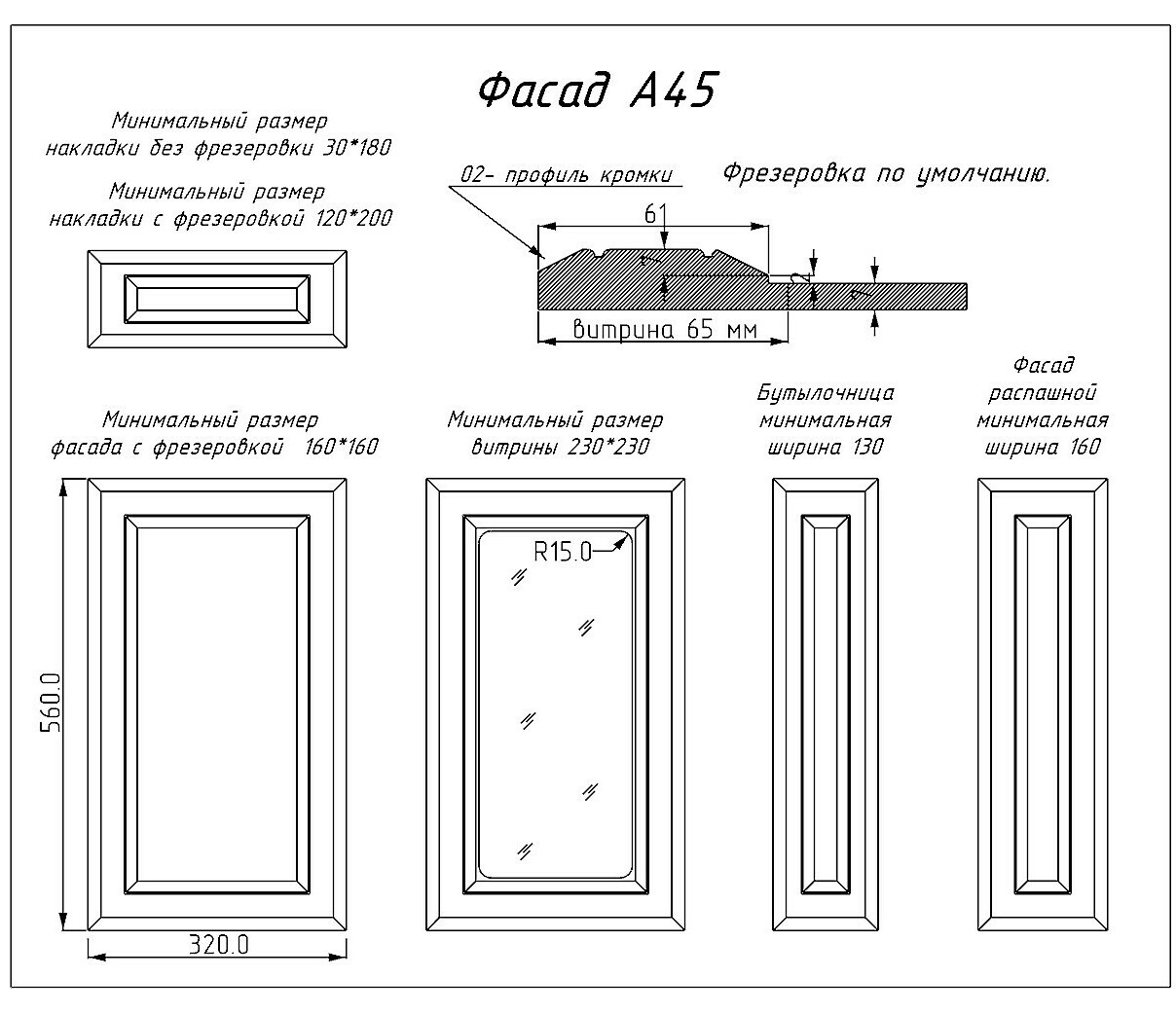 Фасад А45

Минимальный размер накладки без фрезеровки 30*180

Минимальный размер накладки с фрезеровкой 120*200

02- профиль кромки

Фрезеровка по умолчанию.

61

витрина 65 мм

Минимальный размер фасада с фрезеровкой 160*160

Минимальный размер витрины 230*230

Бутылочница минимальная ширина 130

Фасад распашной минимальная ширина 160

R15.0

560.0

320.0