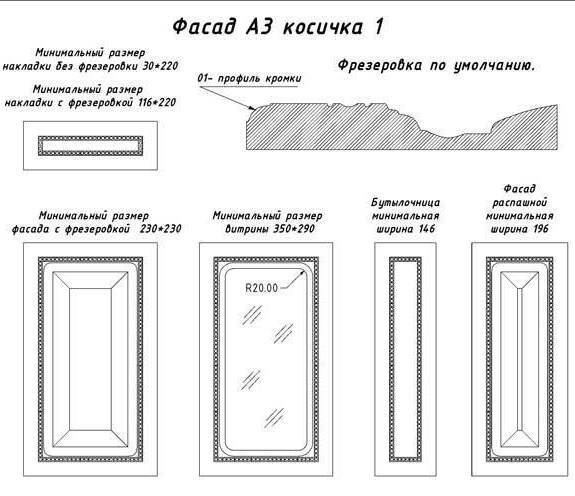 Фасад А3 косичка 1

Минимальный размер накладки без фрезеровки 30*220

Минимальный размер накладки с фрезеровкой 116*220

Фрезеровка по умолчанию.

01- профиль кромки

Минимальный размер фасада с фрезеровкой 230*230

Минимальный размер витрины 350*290

R20.00

Бутылочница минимальная ширина 146

Фасад распашной минимальная ширина 196