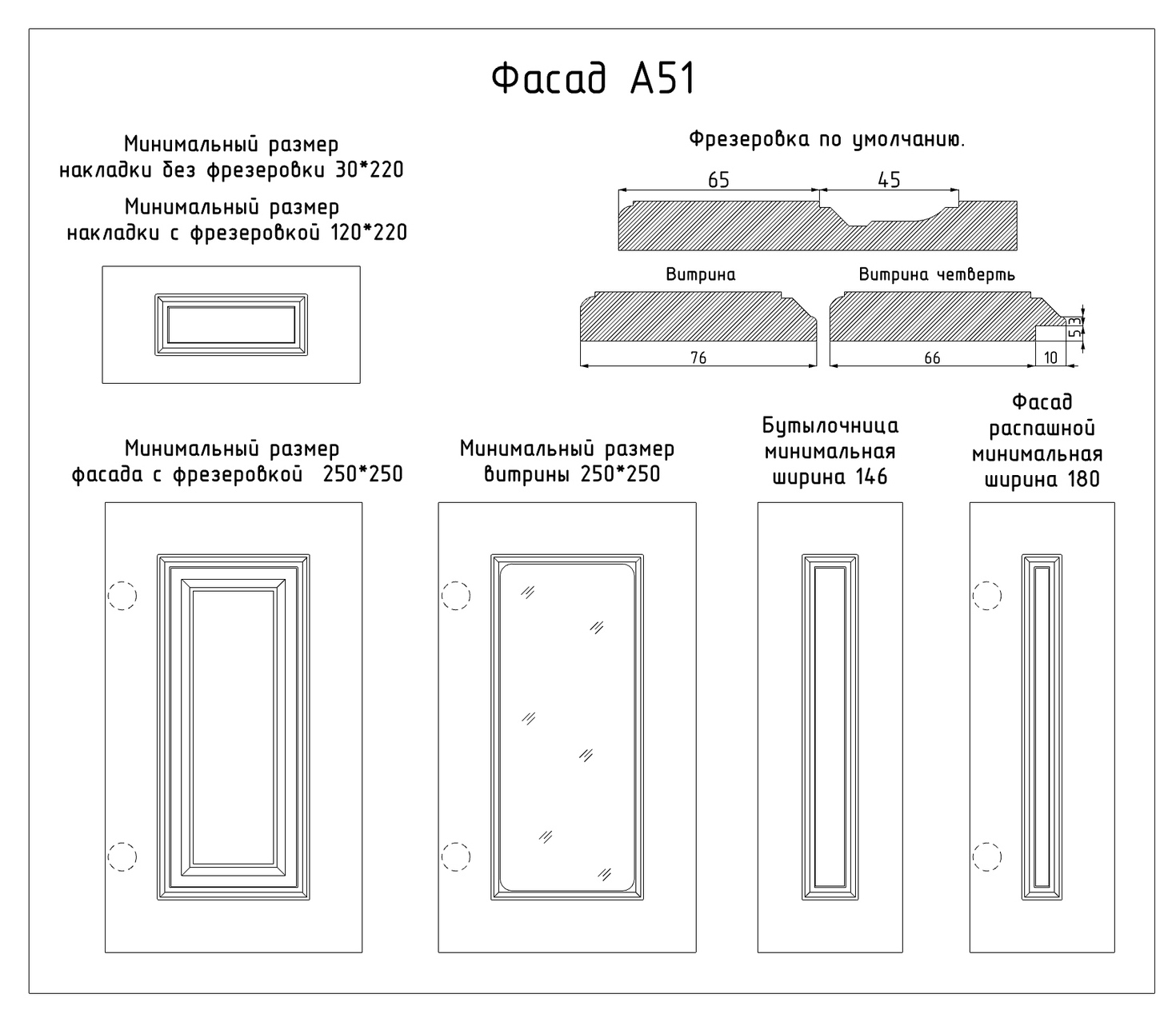 Фасад А51

Минимальный размер накладки без фрезеровки 30*220

Минимальный размер накладки с фрезеровкой 120*220

Фрезеровка по умолчанию.

65

45

Витрина

Витрина четверть

76

66

10

5

3

Минимальный размер фасада с фрезеровкой 250*250

Минимальный размер витрины 250*250

Бутылочница минимальная ширина 146

Фасад распашной минимальная ширина 180