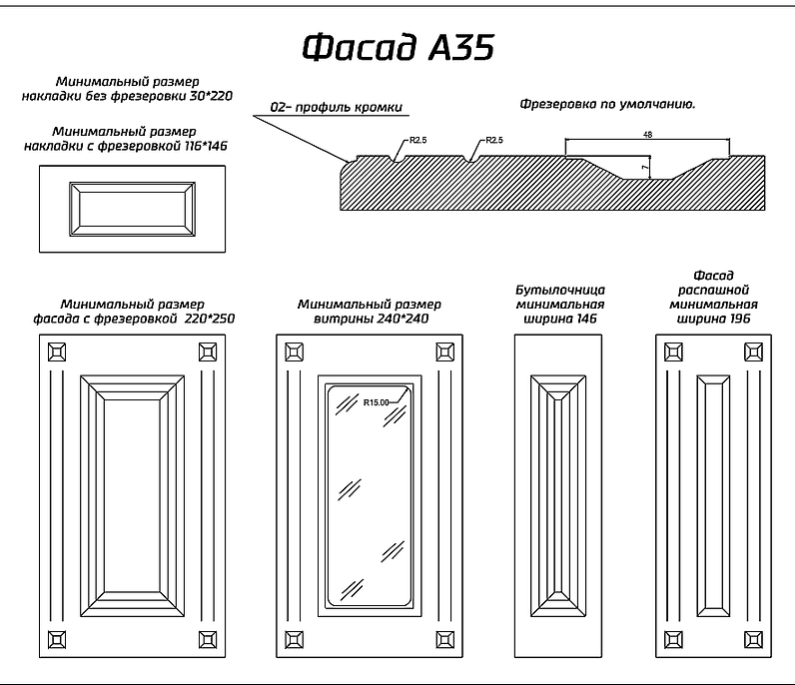 Фасад А35

Минимальный размер накладки без фрезеровки 30*220

Минимальный размер накладки с фрезеровкой 116*146

02- профиль кромки

Фрезеровка по умолчанию.

R2.5

R2.5

48

7

Минимальный размер фасада с фрезеровкой 220*250

Минимальный размер витрины 240*240

R15.00

Бутылочница минимальная ширина 146

Фасад распашной минимальная ширина 196