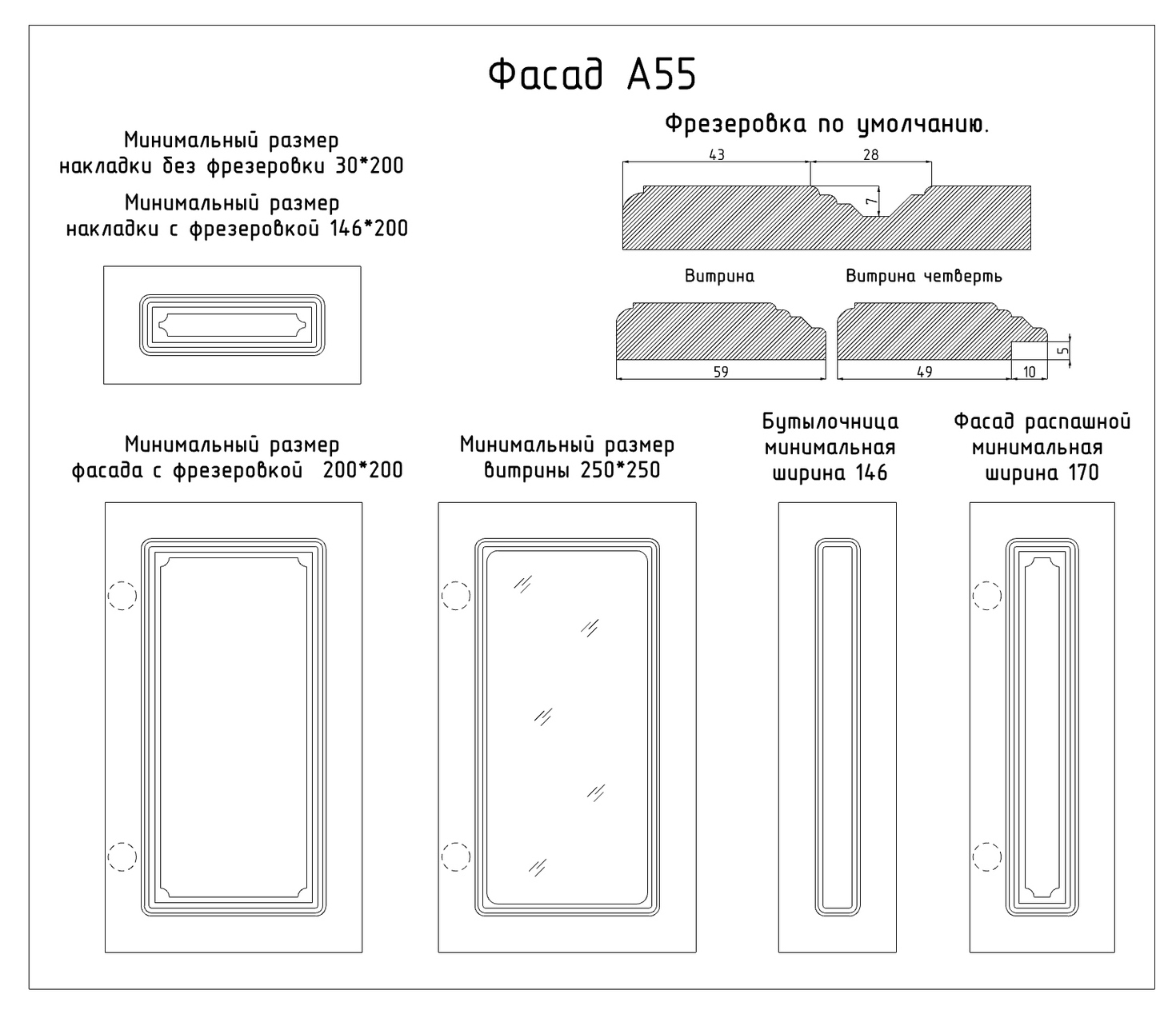 Фасад А55

Минимальный размер накладки без фрезеровки 30*200

Минимальный размер накладки с фрезеровкой 146*200

Фрезеровка по умолчанию.

43

28

7

Витрина

Витрина четверть

59

49

10

5

Минимальный размер фасада с фрезеровкой 200*200

Минимальный размер витрины 250*250

Бутылочница минимальная ширина 146

Фасад распашной минимальная ширина 170