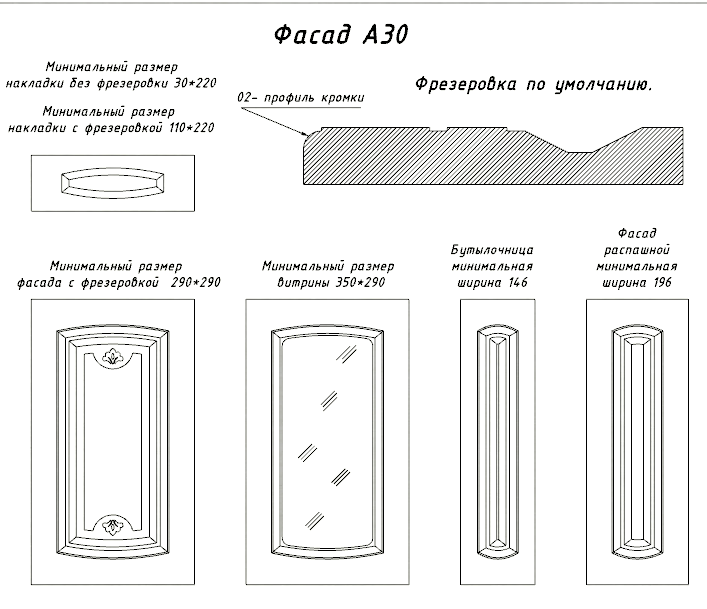 Фасад А30

Минимальный размер накладки без фрезеровки 30*220

Минимальный размер накладки с фрезеровкой 110*220

02- профиль кромки

Фрезеровка по умолчанию.

Минимальный размер фасада с фрезеровкой 290*290

Минимальный размер витрины 350*290

Бутылочница минимальная ширина 146

Фасад распашной минимальная ширина 196