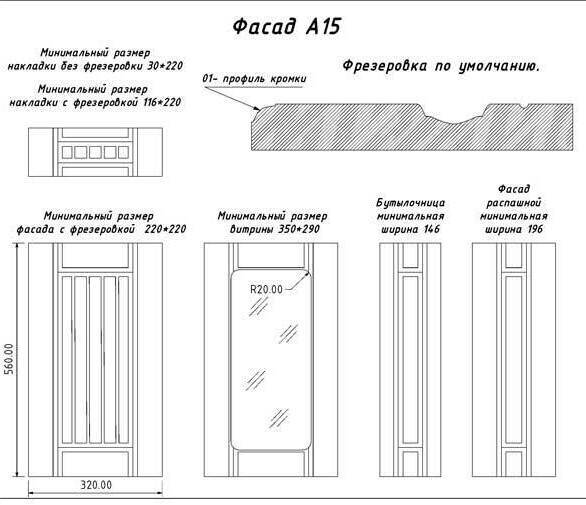 Фасад А15

Минимальный размер накладки без фрезеровки 30*220

Минимальный размер накладки с фрезеровкой 116*220

Фрезеровка по умолчанию.

01- профиль кромки

Минимальный размер фасада с фрезеровкой 220*220

Минимальный размер витрины 350*290

Бутылочница минимальная ширина 146

Фасад распашной минимальная ширина 196

R20.00

560.00

320.00